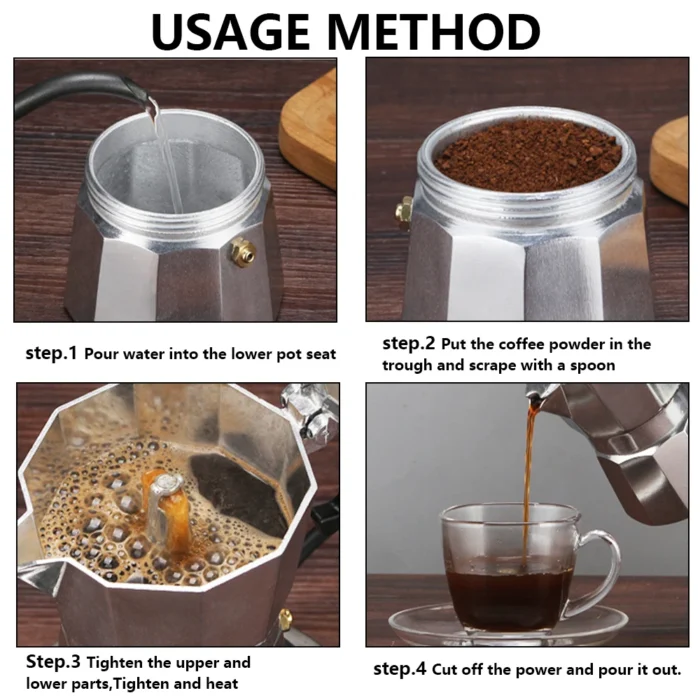 USAGE METHOD

step.1 Pour water into the lower pot seat

step.2 Put the coffee powder in the trough and scrape with a spoon

Step.3 Tighten the upper and lower parts,Tighten and heat

step.4 Cut off the power and pour it out.